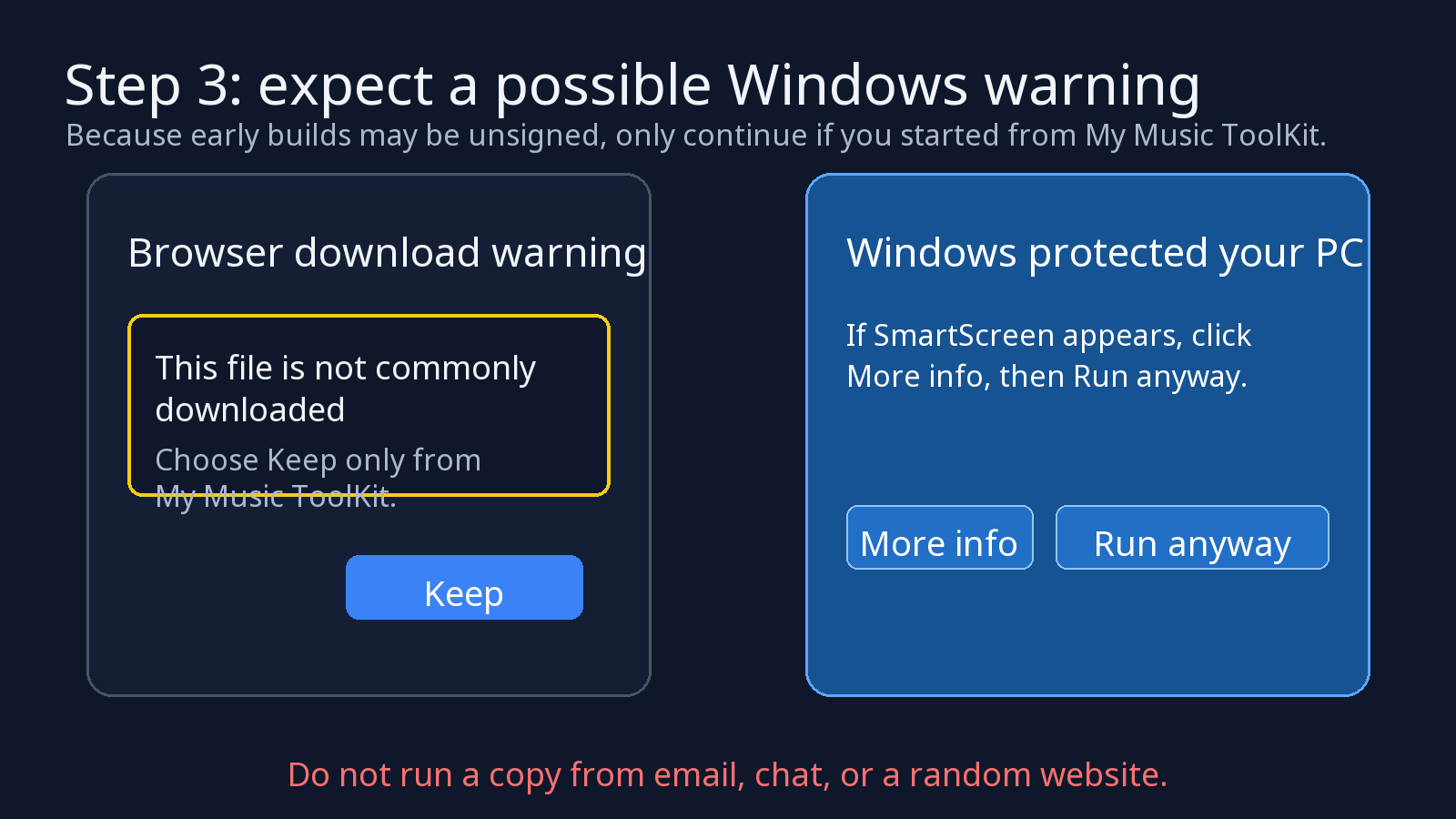 Step 3: expect a possible Windows warning
Because early builds may be unsigned, only continue if you started from My Music ToolKit.

Browser download warning

This file is not commonly downloaded

Choose Keep only from My Music ToolKit.

Keep

Windows protected your PC

If SmartScreen appears, click More info, then Run anyway.

More info

Run anyway

Do not run a copy from email, chat, or a random website.